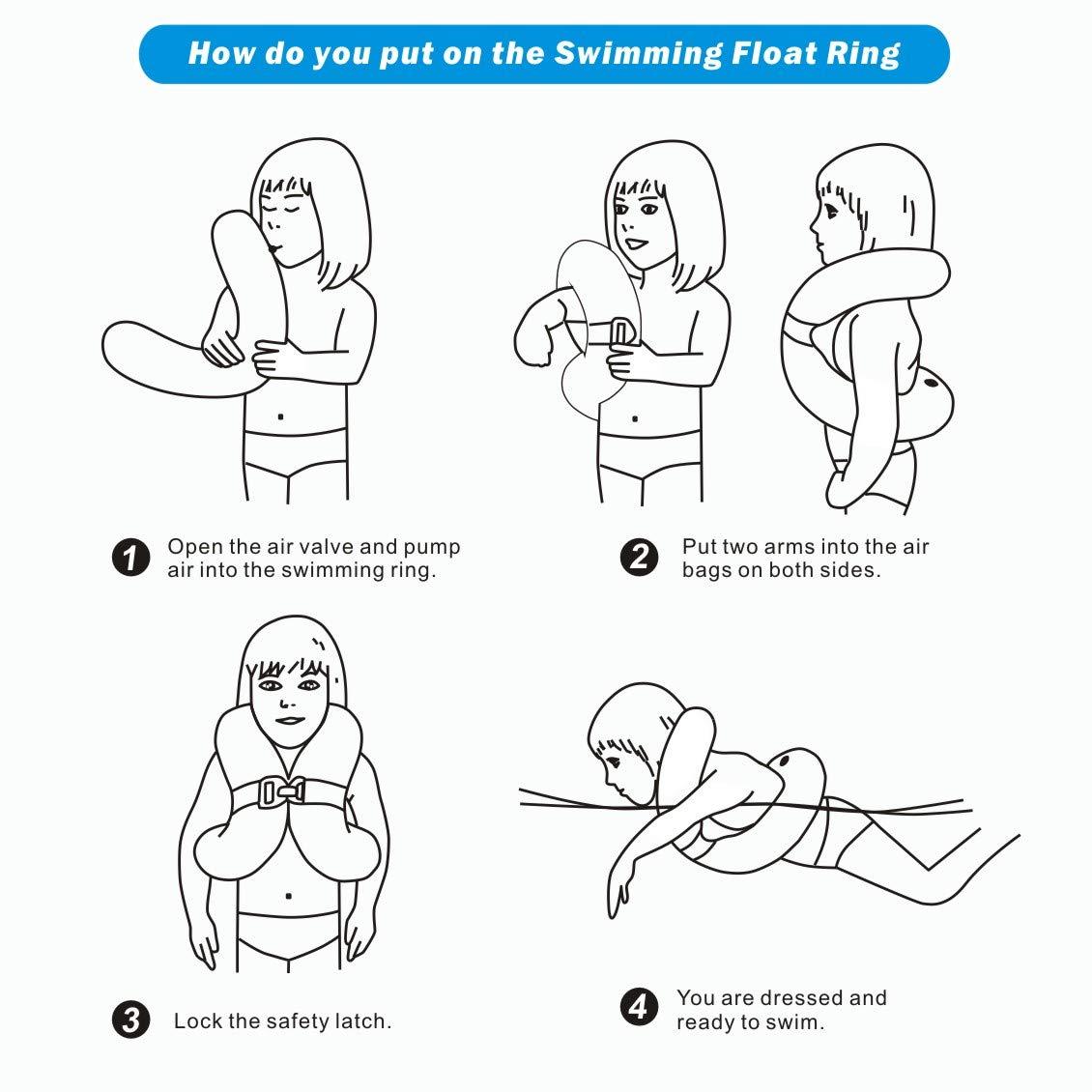 How do you put on the Swimming Float Ring

1 Open the air valve and pump air into the swimming ring.

2 Put two arms into the air bags on both sides.

3 Lock the safety latch.

4 You are dressed and ready to swim.