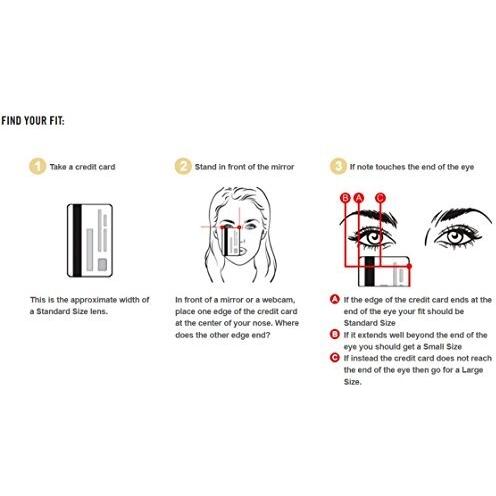 FIND YOUR FIT:

1 Take a credit card

This is the approximate width of a Standard Size lens.

2 Stand in front of the mirror

In front of a mirror or a webcam, place one edge of the credit card at the center of your nose. Where does the other edge end?

3 If note touches the end of the eye

B A C

A If the edge of the credit card ends at the end of the eye your fit should be Standard Size

B If it extends well beyond the end of the eye you should get a Small Size

C If instead the credit card does not reach the end of the eye then go for a Large Size.