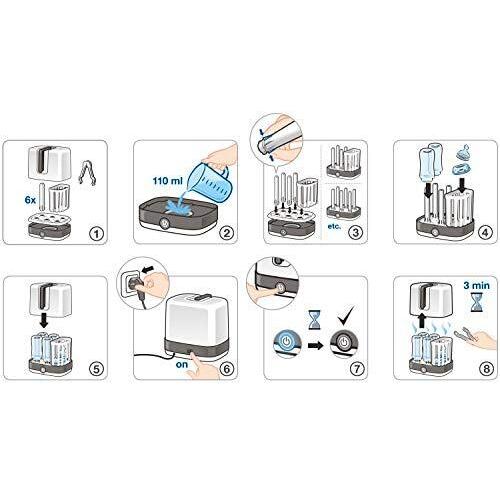 6x

1

110 ml

2

etc.

3

4

5

on

6

7

3 min

8