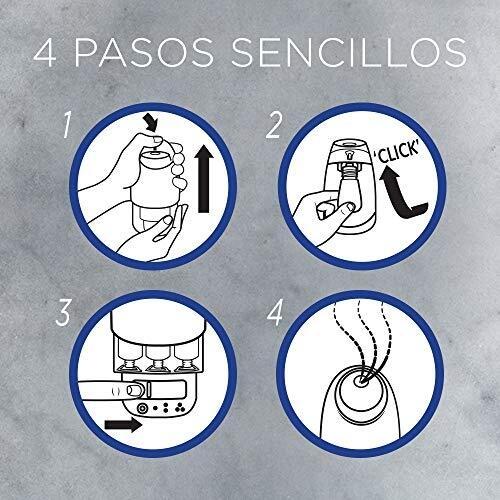 4 PASOS SENCILLOS

1

2

'CLICK'

3

4