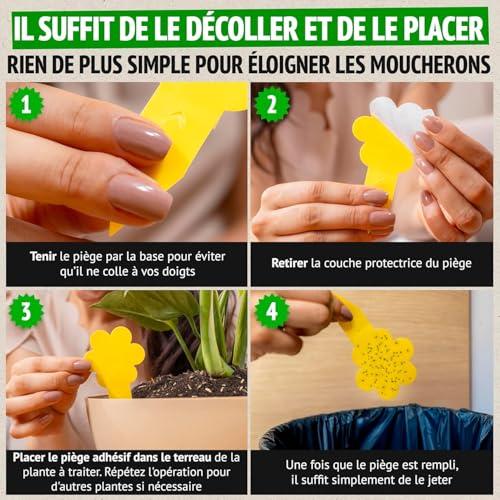 IL SUFFIT DE LE DÉCOLLER ET DE LE PLACER

RIEN DE PLUS SIMPLE POUR ÉLOIGNER LES MOUCHERONS

1

Tenir le piège par la base pour éviter qu'il ne colle à vos doigts

2

Retirer la couche protectrice du piège

3

Placer le piège adhésif dans le terreau de la plante à traiter. Répétez l'opération pour d'autres plantes si nécessaire

4

Une fois que le piège est rempli, il suffit simplement de le jeter