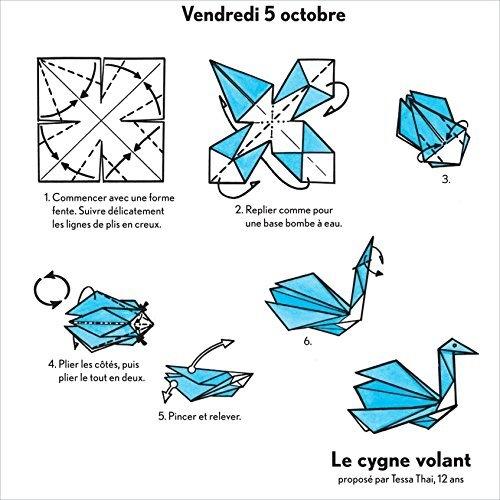 Vendredi 5 octobre

1. Commencer avec une forme fente. Suivre délicatement les lignes de plis en creux.

2. Replier comme pour une base bombe à eau.

3.

4. Plier les côtés, puis plier le tout en deux.

5. Pincer et relever.

6.

Le cygne volant
proposé par Tessa Thai, 12 ans