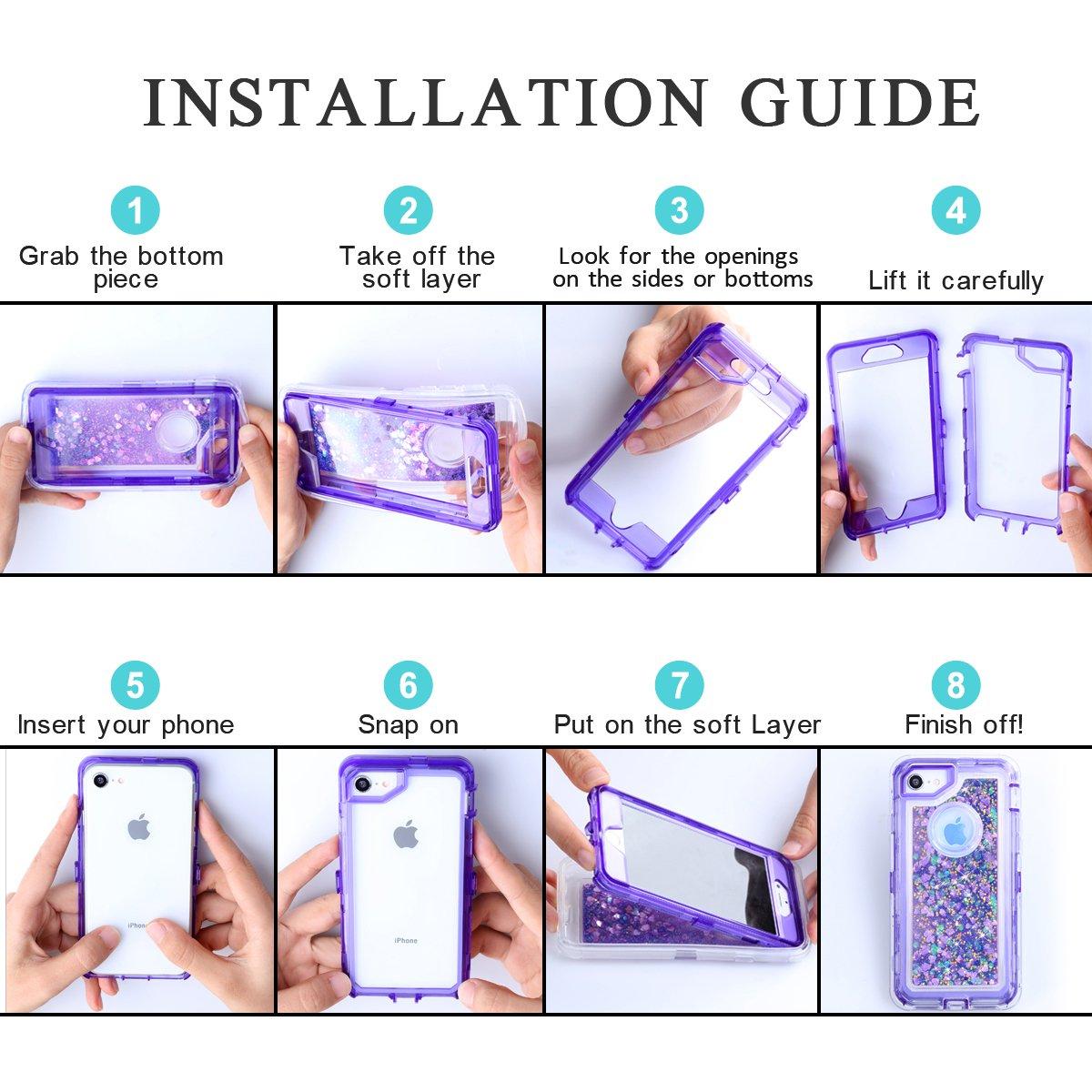 INSTALLATION GUIDE

1
Grab the bottom piece

2
Take off the soft layer

3
Look for the openings on the sides or bottoms

4
Lift it carefully

5
Insert your phone

iPhone

6
Snap on

iPhone

7
Put on the soft Layer

8
Finish off!