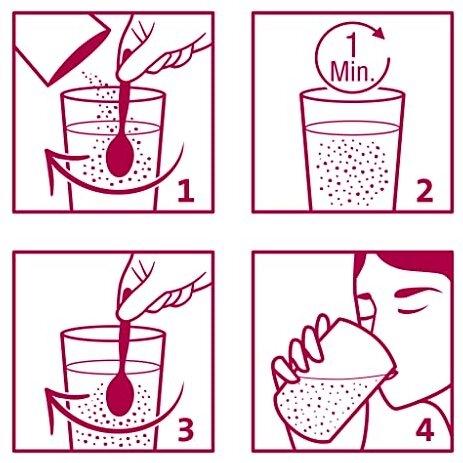 1

1
Min.

2

3

4