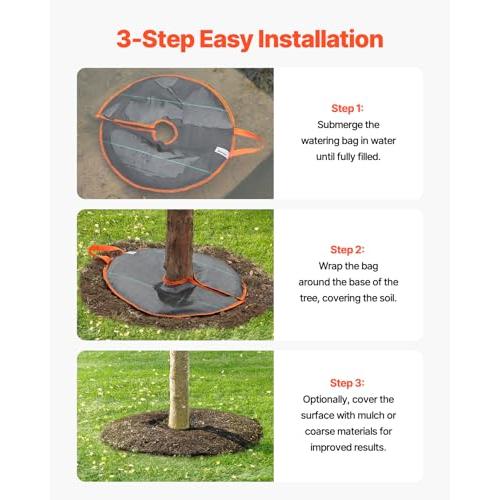 3-Step Easy Installation

Step 1:
Submerge the watering bag in water until fully filled.

Step 2:
Wrap the bag around the base of the tree, covering the soil.

Step 3:
Optionally, cover the surface with mulch or coarse materials for improved results.