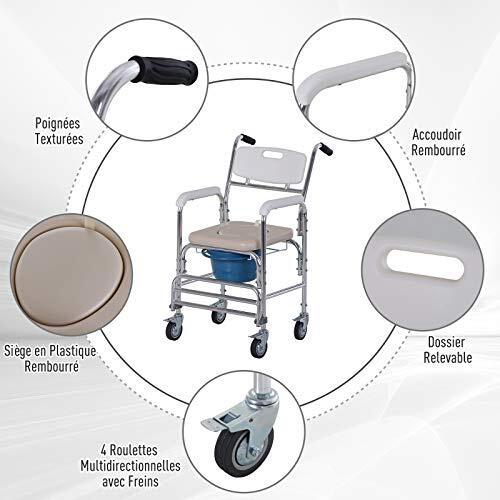 Poignées Texturées

Accoudoir Rembourré

Siège en Plastique Rembourré

Dossier Relevable

4 Roulettes Multidirectionnelles avec Freins