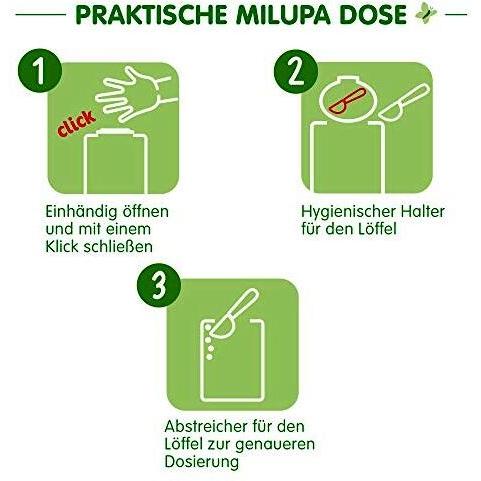 PRAKTISCHE MILUPA DOSE

1

click

Einhändig öffnen und mit einem Klick schließen

2

Hygienischer Halter für den Löffel

3

Abstreicher für den Löffel zur genaueren Dosierung