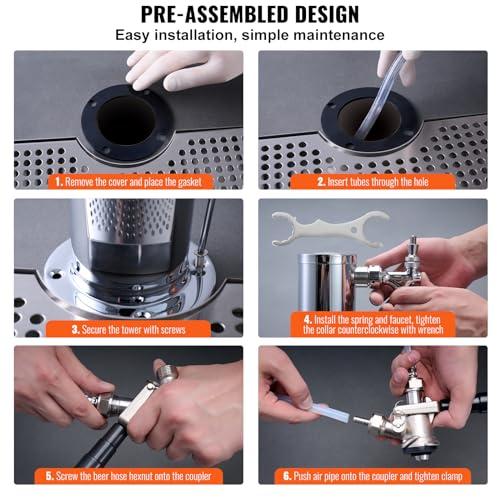 PRE-ASSEMBLED DESIGN
Easy installation, simple maintenance

1. Remove the cover and place the gasket

2. Insert tubes through the hole

3. Secure the tower with screws

4. Install the spring and faucet, tighten the collar counterclockwise with wrench

5. Screw the beer hose hexnut onto the coupler

6. Push air pipe onto the coupler and tighten clamp