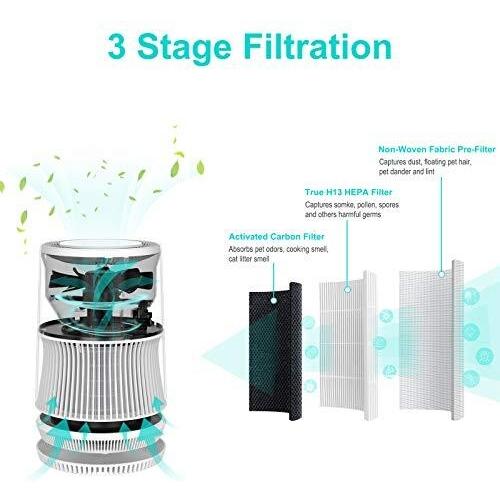 3 Stage Filtration

Non-Woven Fabric Pre-Filter
Captures dust, floating pet hair, pet dander and lint

True H13 HEPA Filter
Captures somke, pollen, spores and others harmful germs

Activated Carbon Filter
Absorbs pet odors, cooking smell, cat litter smell