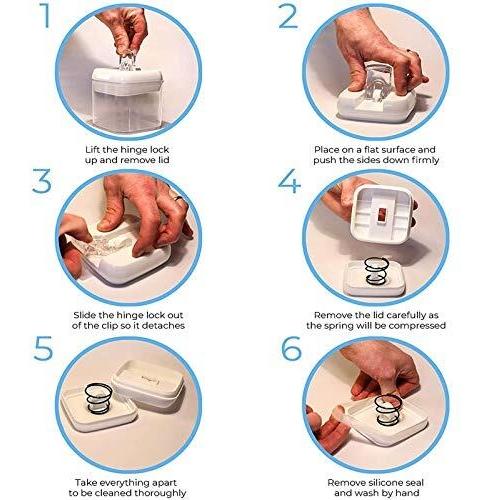 1

Lift the hinge lock up and remove lid

2

Place on a flat surface and push the sides down firmly

3

Slide the hinge lock out of the clip so it detaches

4

Remove the lid carefully as the spring will be compressed

5

Take everything apart to be cleaned thoroughly

6

Remove silicone seal and wash by hand