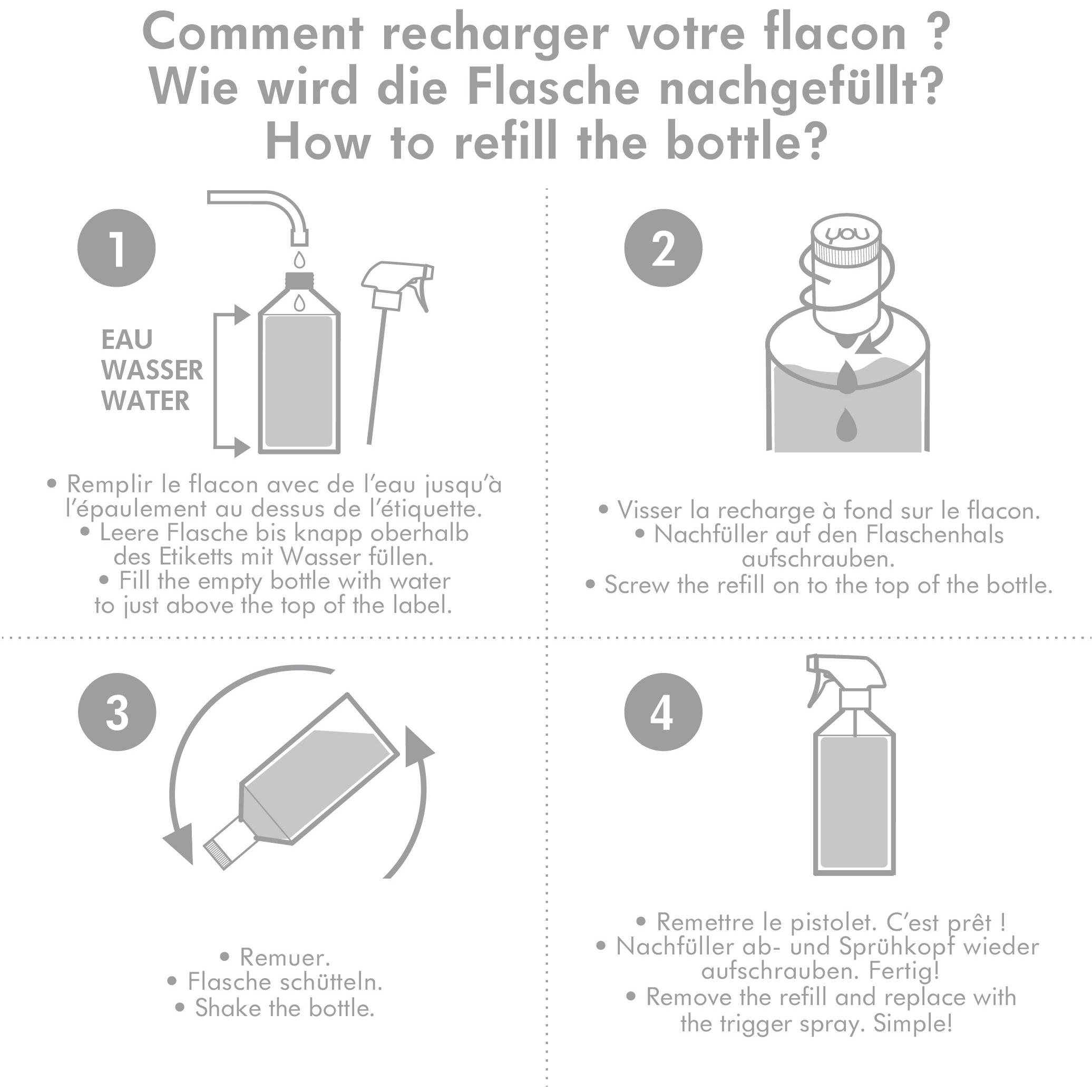 Comment recharger votre flacon ?
Wie wird die Flasche nachgefüllt?
How to refill the bottle?

1

EAU
WASSER
WATER

• Remplir le flacon avec de l'eau jusqu'à l'épaulement au dessus de l'étiquette.
• Leere Flasche bis knapp oberhalb des Etiketts mit Wasser füllen.
• Fill the empty bottle with water to just above the top of the label.

2

you

• Visser la recharge à fond sur le flacon.
• Nachfüller auf den Flaschenhals aufschrauben.
• Screw the refill on to the top of the bottle.

3

• Remuer.
• Flasche schütteln.
• Shake the bottle.

4

• Remettre le pistolet. C'est prêt !
• Nachfüller ab- und Sprühkopf wieder aufschrauben. Fertig!
• Remove the refill and replace with the trigger spray. Simple!