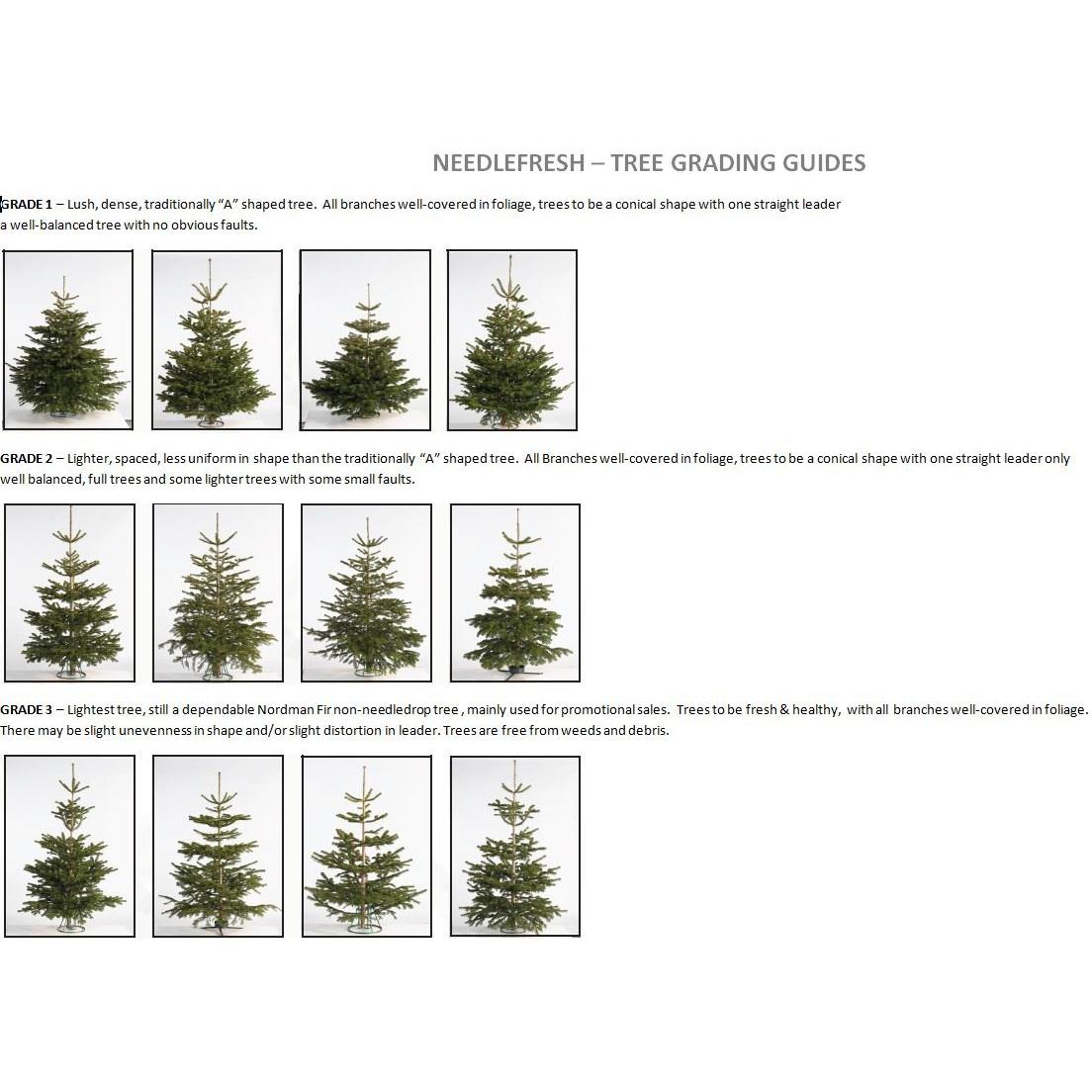 NEEDLEFRESH – TREE GRADING GUIDES

GRADE 1 – Lush, dense, traditionally "A" shaped tree. All branches well-covered in foliage, trees to be a conical shape with one straight leader a well-balanced tree with no obvious faults.

GRADE 2 – Lighter, spaced, less uniform in shape than the traditionally "A" shaped tree. All Branches well-covered in foliage, trees to be a conical shape with one straight leader only well balanced, full trees and some lighter trees with some small faults.

GRADE 3 – Lightest tree, still a dependable Nordman Fir non-needledrop tree , mainly used for promotional sales. Trees to be fresh & healthy, with all branches well-covered in foliage. There may be slight unevenness in shape and/or slight distortion in leader. Trees are free from weeds and debris.