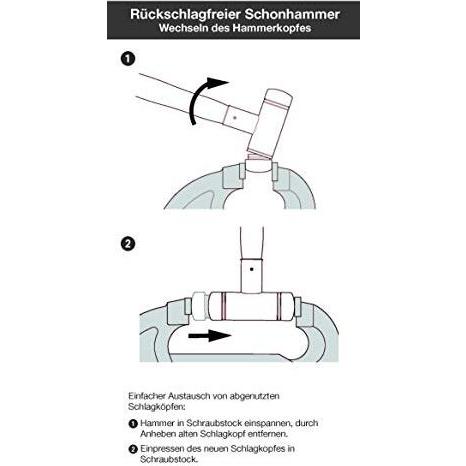 Rückschlagfreier Schonhammer
Wechseln des Hammerkopfes

1

2

Einfacher Austausch von abgenutzten Schlagköpfen:

1 Hammer in Schraubstock einspannen, durch Anheben alten Schlagkopf entfernen.

2 Einpressen des neuen Schlagkopfes in Schraubstock.