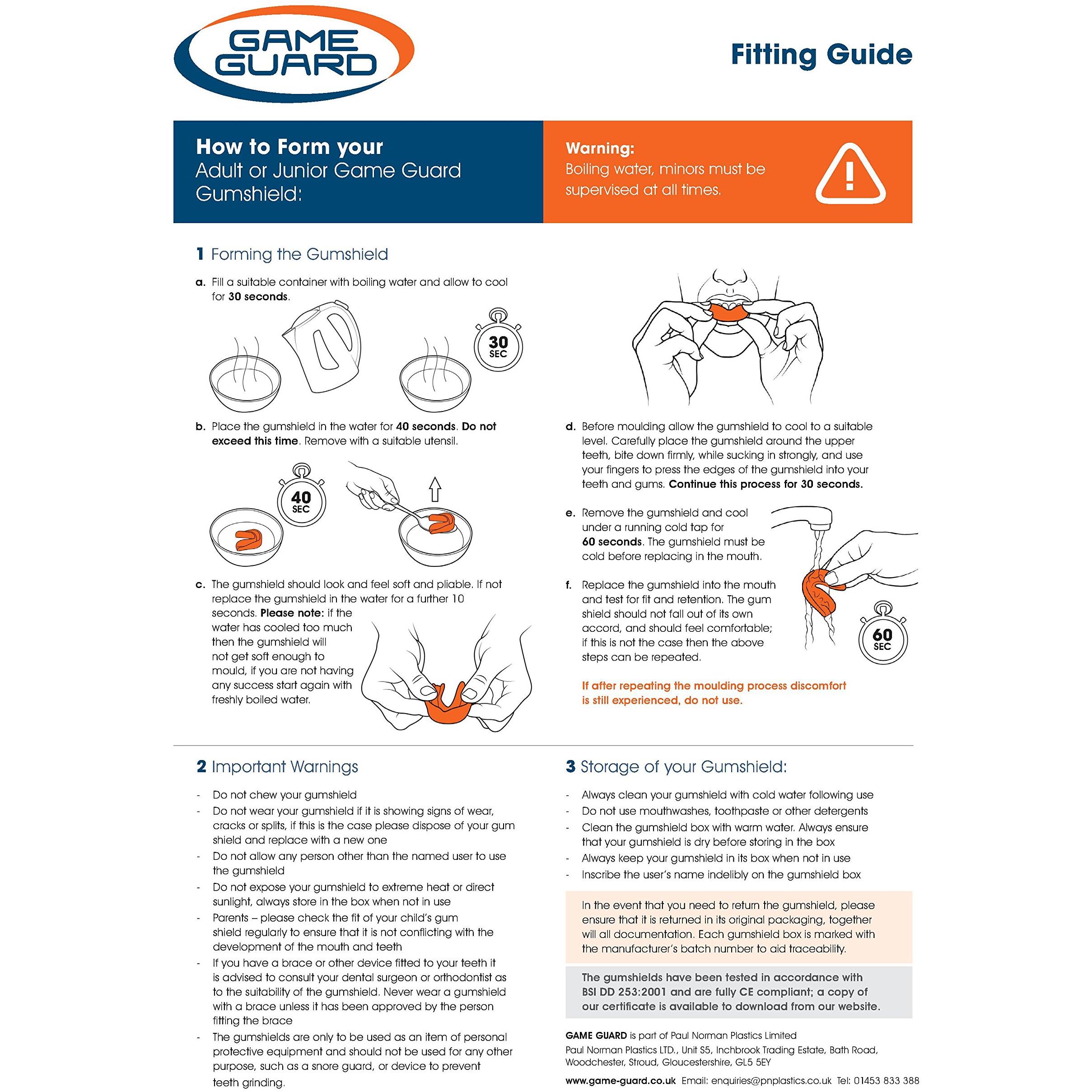 GAME GUARD

Fitting Guide

How to Form your Adult or Junior Game Guard Gumshield:

Warning: Boiling water, minors must be supervised at all times.

1 Forming the Gumshield

a. Fill a suitable container with boiling water and allow to cool for 30 seconds.

30 SEC

b. Place the gumshield in the water for 40 seconds. Do not exceed this time. Remove with a suitable utensil.

40 SEC

c. The gumshield should look and feel soft and pliable. If not replace the gumshield in the water for a further 10 seconds. Please note: if the water has cooled too much then the gumshield will not get soft enough to mould, if you are not having any success start again with freshly boiled water.

d. Before moulding allow the gumshield to cool to a suitable level. Carefully place the gumshield around the upper teeth, bite down firmly, while sucking in strongly, and use your fingers to press the edges of the gumshield into your teeth and gums. Continue this process for 30 seconds.

e. Remove the gumshield and cool under a running cold tap for 60 seconds. The gumshield must be cold before replacing in the mouth.

f. Replace the gumshield into the mouth and test for fit and retention. The gum shield should not fall out of its own accord, and should feel comfortable; if this is not the case then the above steps can be repeated.

60 SEC

If after repeating the moulding process discomfort is still experienced, do not use.

2 Important Warnings

- Do not chew your gumshield
- Do not wear your gumshield if it is showing signs of wear, cracks or splits, if this is the case please dispose of your gum shield and replace with a new one
- Do not allow any person other than the named user to use the gumshield
- Do not expose your gumshield to extreme heat or direct sunlight, always store in the box when not in use
- Parents – please check the fit of your child's gum shield regularly to ensure that it is not conflicting with the development of the mouth and teeth
- If you have a brace or other device fitted to your teeth it is advised to consult your dental surgeon or orthodontist as to the suitability of the gumshield. Never wear a gumshield with a brace unless it has been approved by the person fitting the brace
- The gumshields are only to be used as an item of personal protective equipment and should not be used for any other purpose, such as a snore guard, or device to prevent teeth grinding.

3 Storage of your Gumshield:

- Always clean your gumshield with cold water following use
- Do not use mouthwashes, toothpaste or other detergents
- Clean the gumshield box with warm water. Always ensure that your gumshield is dry before storing in the box
- Always keep your gumshield in its box when not in use
- Inscribe the user's name indelibly on the gumshield box

In the event that you need to return the gumshield, please ensure that it is returned in its original packaging, together will all documentation. Each gumshield box is marked with the manufacturer's batch number to aid traceability.

The gumshields have been tested in accordance with BSI DD 253:2001 and are fully CE compliant; a copy of our certificate is available to download from our website.

GAME GUARD is part of Paul Norman Plastics Limited
Paul Norman Plastics LTD., Unit S5, Inchbrook Trading Estate, Bath Road, Woodchester, Stroud, Gloucestershire, GL5 5EY

www.game-guard.co.uk Email: enquiries@pnplastics.co.uk Tel: 01453 833 388