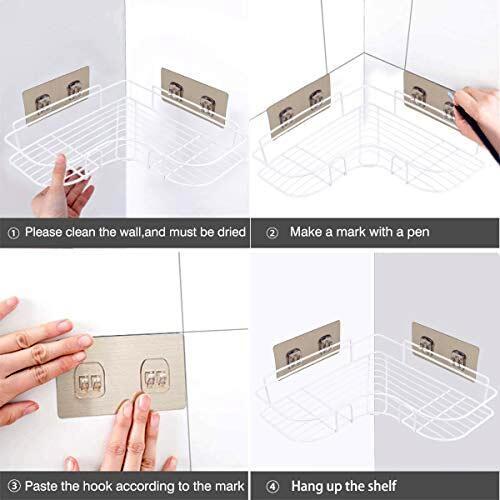 ① Please clean the wall,and must be dried

② Make a mark with a pen

③ Paste the hook according to the mark

④ Hang up the shelf