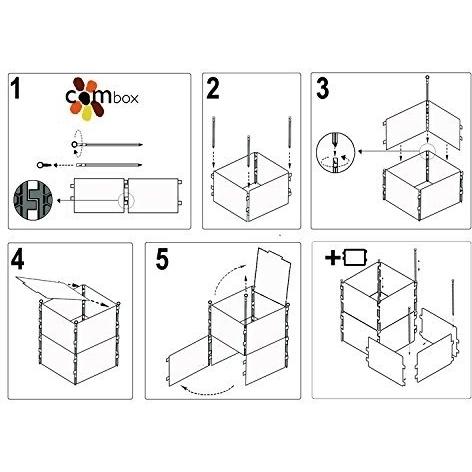 1

combox

2

3

4

5

+