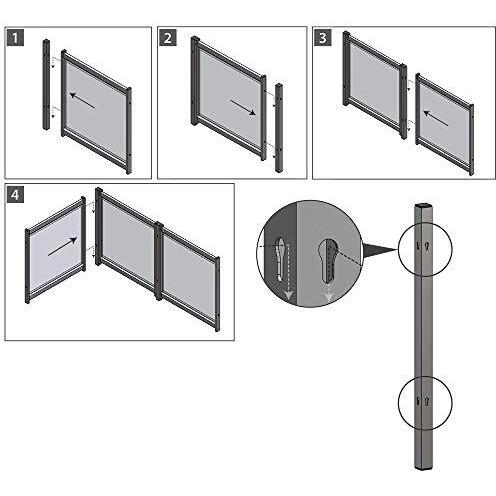 1

2

3

4