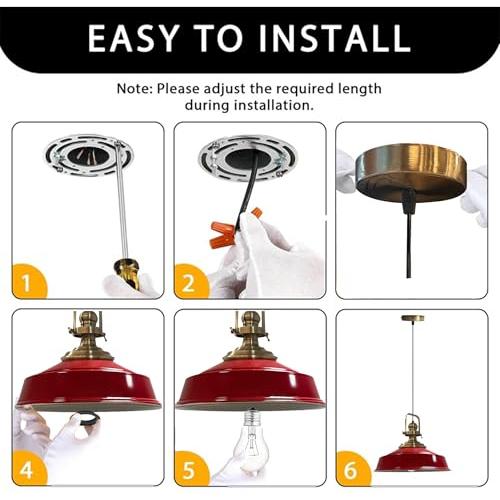 EASY TO INSTALL

Note: Please adjust the required length during installation.

1

2

4

5

6