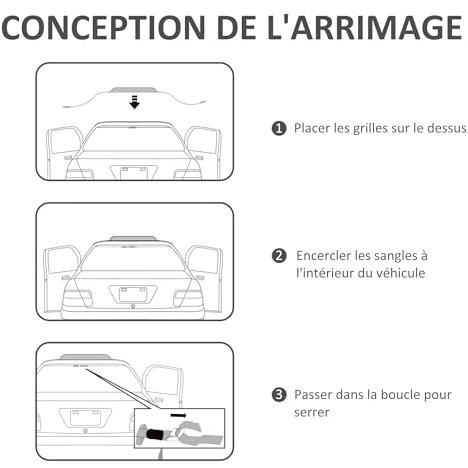 CONCEPTION DE L'ARRIMAGE

❶ Placer les grilles sur le dessus

❷ Encercler les sangles à l'intérieur du véhicule

❸ Passer dans la boucle pour serrer