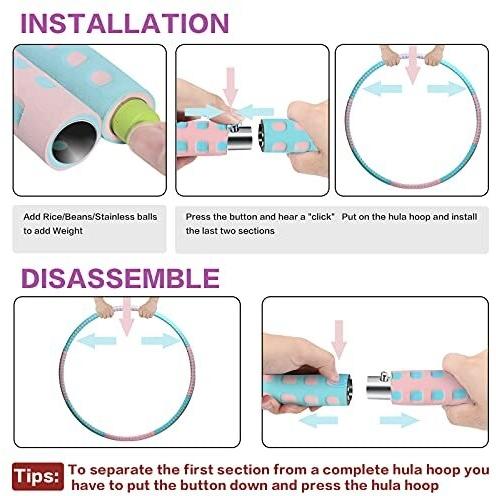 INSTALLATION

Add Rice/Beans/Stainless balls to add Weight

Press the button and hear a "click" Put on the hula hoop and install the last two sections

DISASSEMBLE

Tips: To separate the first section from a complete hula hoop you have to put the button down and press the hula hoop