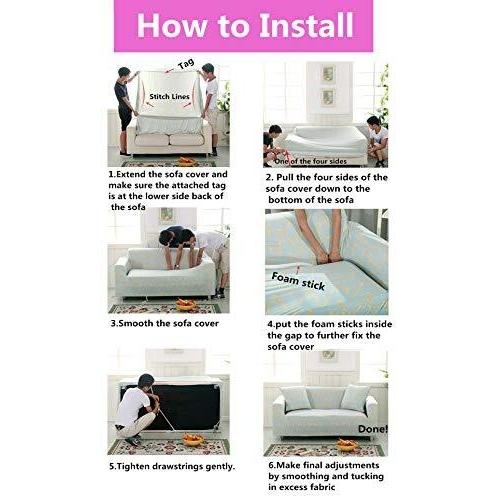 How to Install

Tag

Stitch Lines

1.Extend the sofa cover and make sure the attached tag is at the lower side back of the sofa

One of the four sides

2. Pull the four sides of the sofa cover down to the bottom of the sofa

3.Smooth the sofa cover

Foam stick

4.put the foam sticks inside the gap to further fix the sofa cover

5.Tighten drawstrings gently.

Done!

6.Make final adjustments by smoothing and tucking in excess fabric