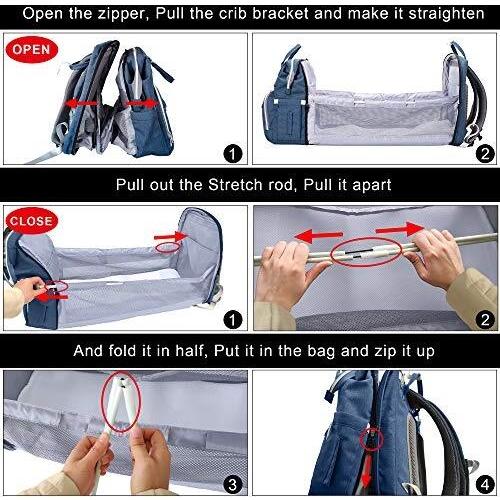 Open the zipper, Pull the crib bracket and make it straighten

OPEN

1

2

Pull out the Stretch rod, Pull it apart

CLOSE

1

2

And fold it in half, Put it in the bag and zip it up

3

4