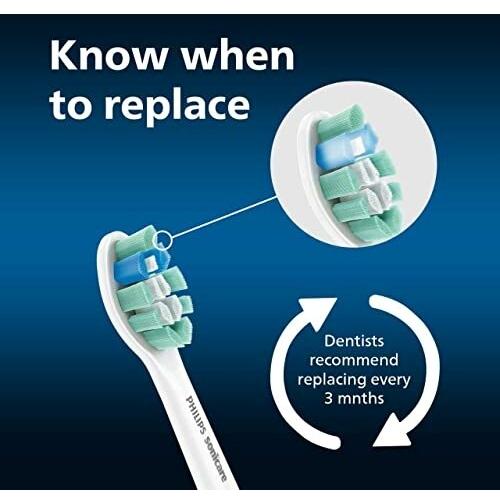 Know when to replace

Dentists recommend replacing every 3 mnths

PHILIPS sonicare