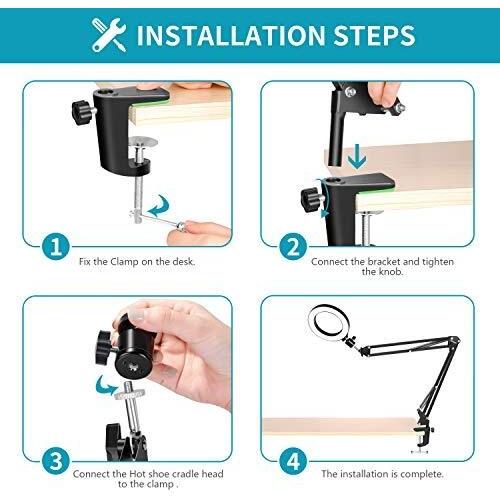 INSTALLATION STEPS

1

Fix the Clamp on the desk.

2

Connect the bracket and tighten the knob.

3

Connect the Hot shoe cradle head to the clamp .

4

The installation is complete.