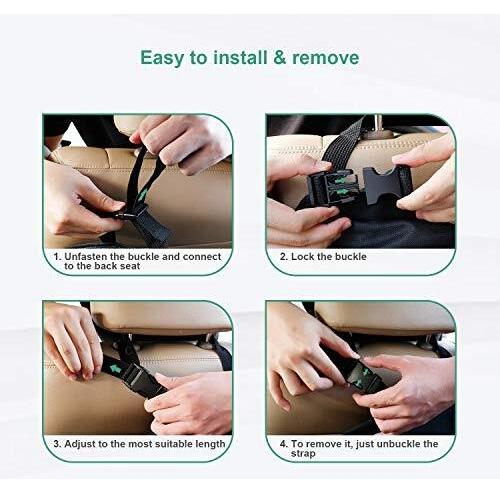 Easy to install & remove

1. Unfasten the buckle and connect to the back seat

2. Lock the buckle

3. Adjust to the most suitable length

4. To remove it, just unbuckle the strap