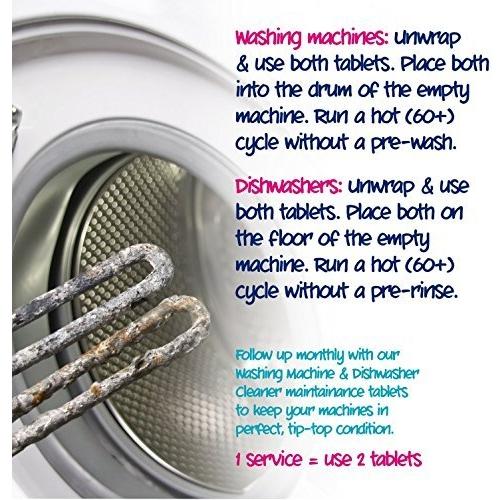 Washing machines: Unwrap & use both tablets. Place both into the drum of the empty machine. Run a hot (60+) cycle without a pre-wash.

Dishwashers: Unwrap & use both tablets. Place both on the floor of the empty machine. Run a hot (60+) cycle without a pre-rinse.

Follow up monthly with our Washing Machine & Dishwasher Cleaner maintainance tablets to keep your machines in perfect, tip-top condition.

1 service = use 2 tablets