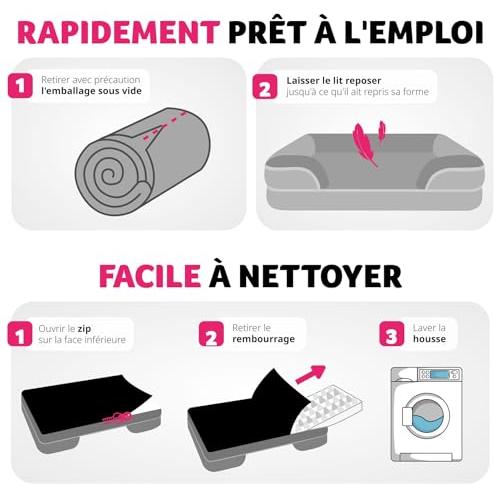 RAPIDEMENT PRÊT À L'EMPLOI

1 Retirer avec précaution l'emballage sous vide

2 Laisser le lit reposer jusqu'à ce qu'il ait repris sa forme

FACILE À NETTOYER

1 Ouvrir le zip sur la face inférieure

2 Retirer le rembourrage

3 Laver la housse