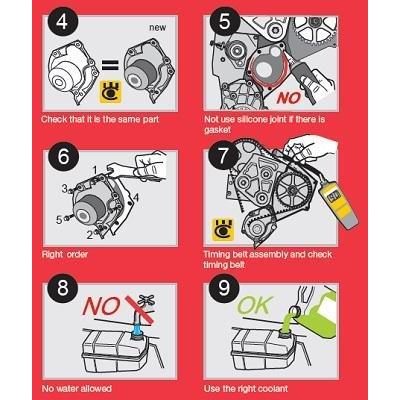 4

new

=

Check that it is the same part

5

NO

Not use silicone joint if there is gasket

6

1

3

4

5

2

Right order

7

Timing belt assembly and check timing belt

8

NO

No water allowed

9

OK

Use the right coolant