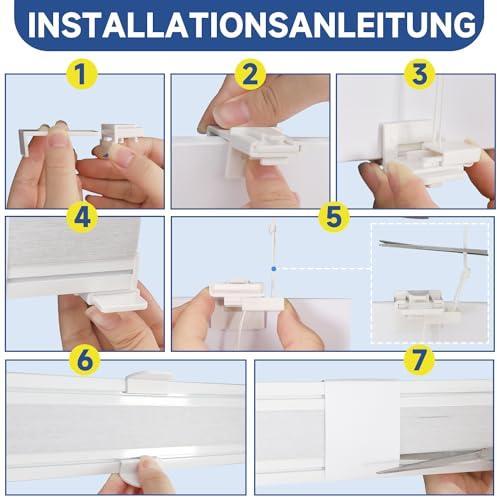 INSTALLATIONSANLEITUNG

1

2

3

4

5

6

7