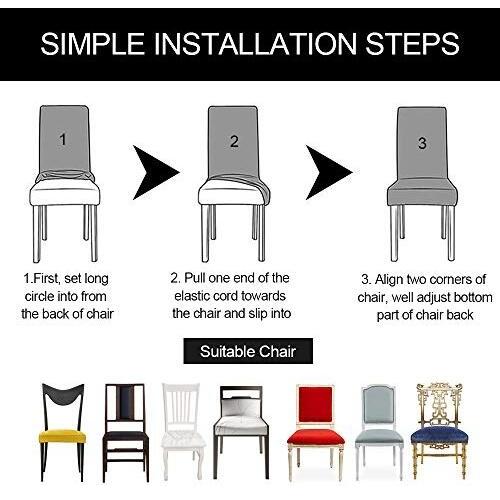 SIMPLE INSTALLATION STEPS

1

2

3

1.First, set long circle into from the back of chair

2. Pull one end of the elastic cord towards the chair and slip into

3. Align two corners of chair, well adjust bottom part of chair back

Suitable Chair