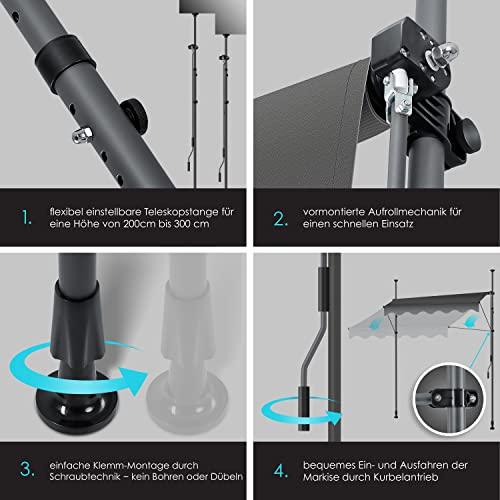 1. flexibel einstellbare Teleskopstange für eine Höhe von 200cm bis 300 cm

2. vormontierte Aufrollmechanik für einen schnellen Einsatz

3. einfache Klemm-Montage durch Schraubtechnik – kein Bohren oder Dübeln

4. bequemes Ein- und Ausfahren der Markise durch Kurbelantrieb