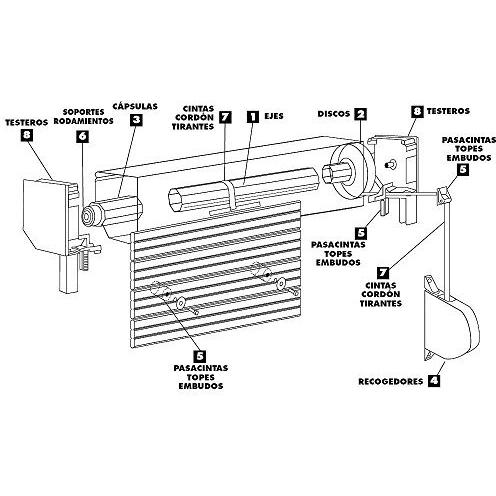 TESTEROS
8

SOPORTES
RODAMIENTOS
6

CÁPSULAS
3

CINTAS
CORDÓN
TIRANTES
7

1
EJES

DISCOS
2

8
TESTEROS

PASACINTAS
TOPES
EMBUDOS
5

5
PASACINTAS
TOPES
EMBUDOS

7
CINTAS
CORDÓN
TIRANTES

5
PASACINTAS
TOPES
EMBUDOS

RECOGEDORES
4