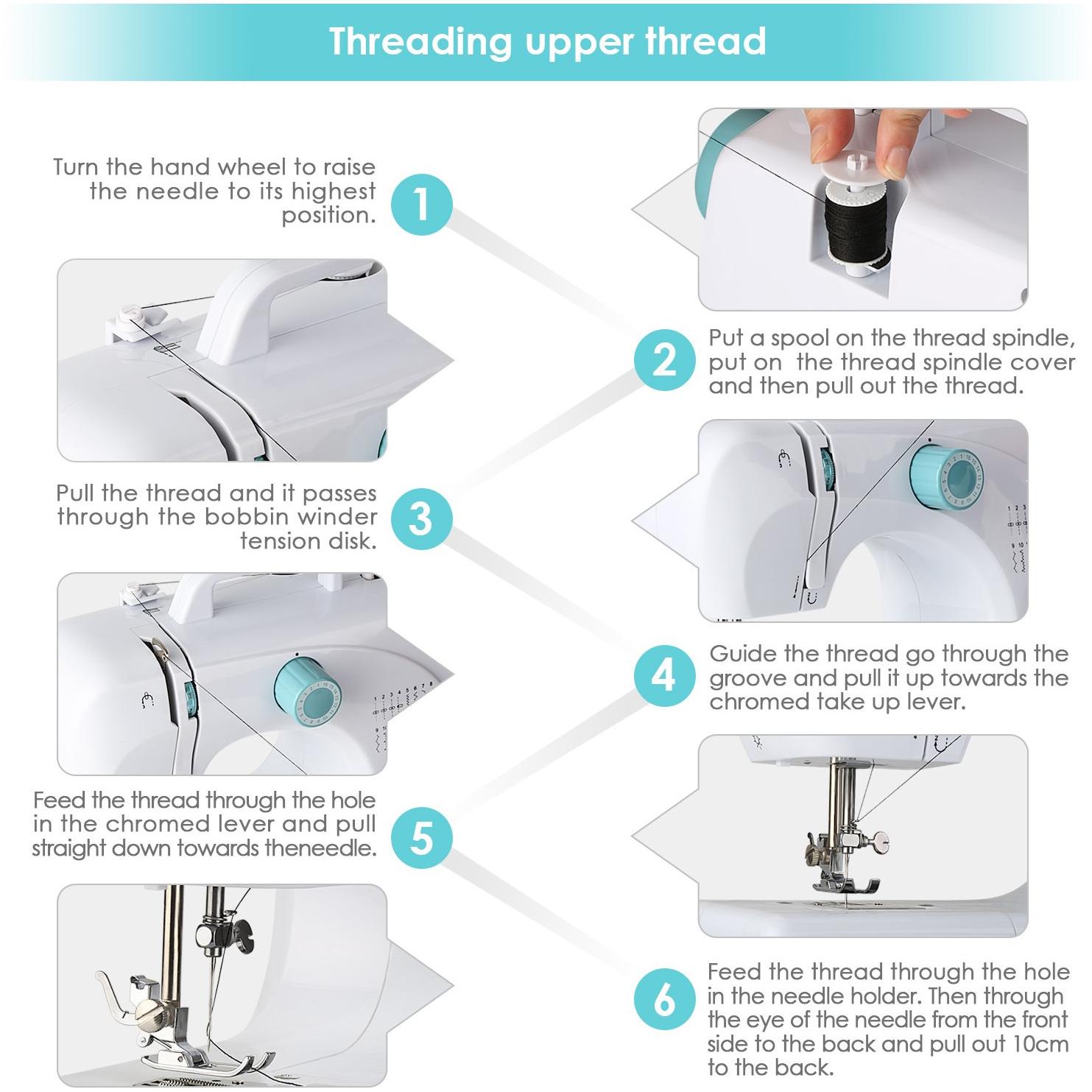 Threading upper thread

Turn the hand wheel to raise the needle to its highest position.

1

2

Put a spool on the thread spindle, put on the thread spindle cover and then pull out the thread.

Pull the thread and it passes through the bobbin winder tension disk.

3

4

Guide the thread go through the groove and pull it up towards the chromed take up lever.

Feed the thread through the hole in the chromed lever and pull straight down towards theneedle.

5

6

Feed the thread through the hole in the needle holder. Then through the eye of the needle from the front side to the back and pull out 10cm to the back.