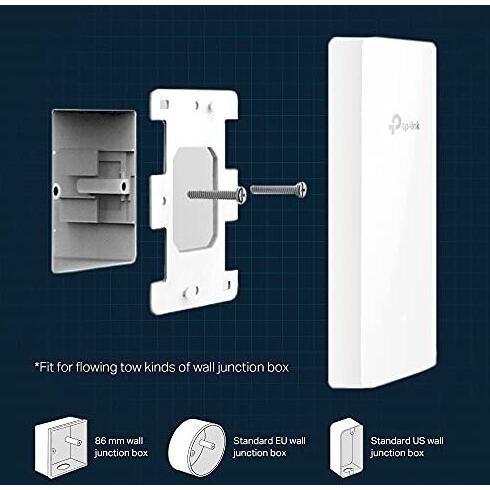 tp-link

*Fit for flowing tow kinds of wall junction box

86 mm wall junction box

Standard EU wall junction box

Standard US wall junction box