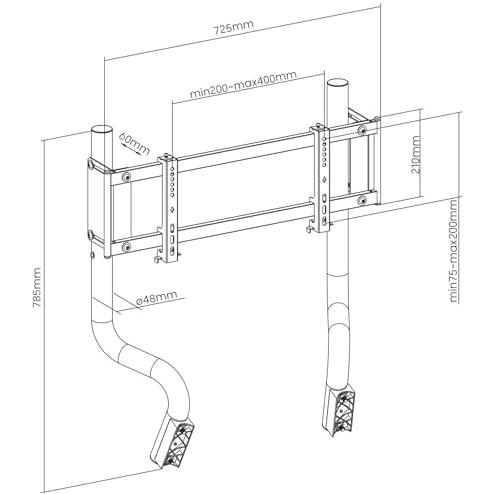 725mm
min200~max400mm
60mm
210mm
min75~max200mm
785mm
ø48mm