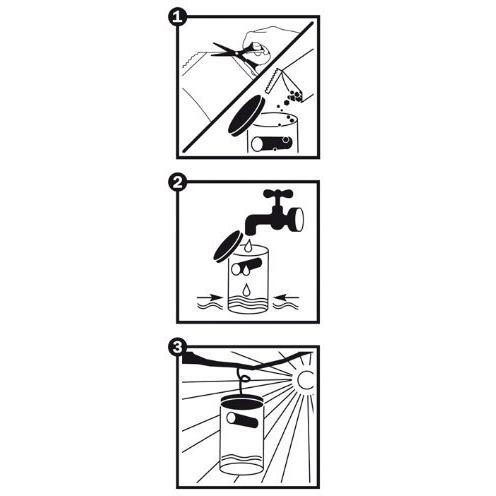 1

2

3