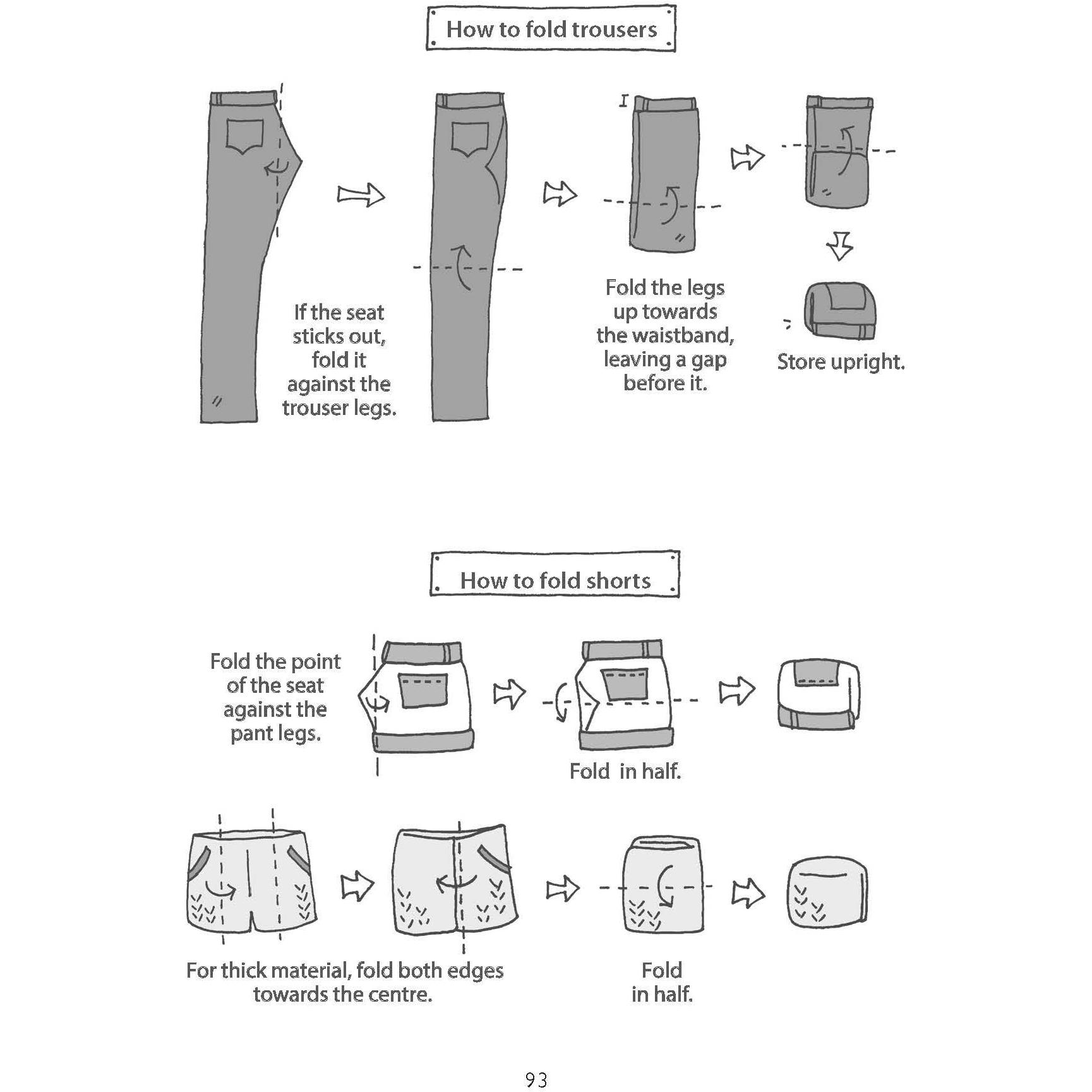 How to fold trousers

If the seat sticks out, fold it against the trouser legs.

Fold the legs up towards the waistband, leaving a gap before it.

Store upright.

How to fold shorts

Fold the point of the seat against the pant legs.

Fold in half.

For thick material, fold both edges towards the centre.

Fold in half.

93