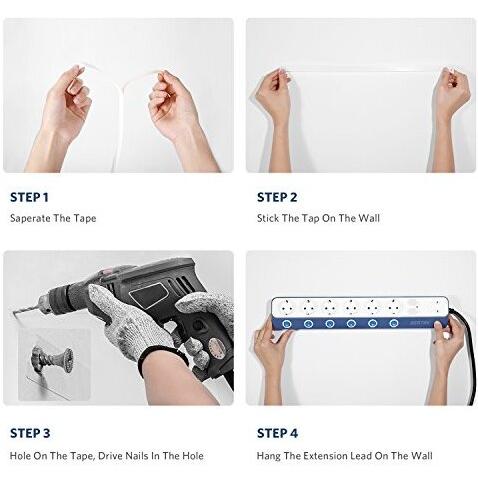 STEP 1
Saperate The Tape

STEP 2
Stick The Tap On The Wall

STEP 3
Hole On The Tape, Drive Nails In The Hole

STEP 4
Hang The Extension Lead On The Wall