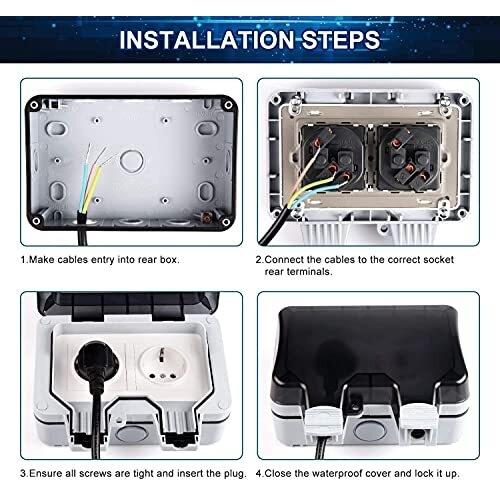 INSTALLATION STEPS

1.Make cables entry into rear box.

2.Connect the cables to the correct socket rear terminals.

3.Ensure all screws are tight and insert the plug.

4.Close the waterproof cover and lock it up.