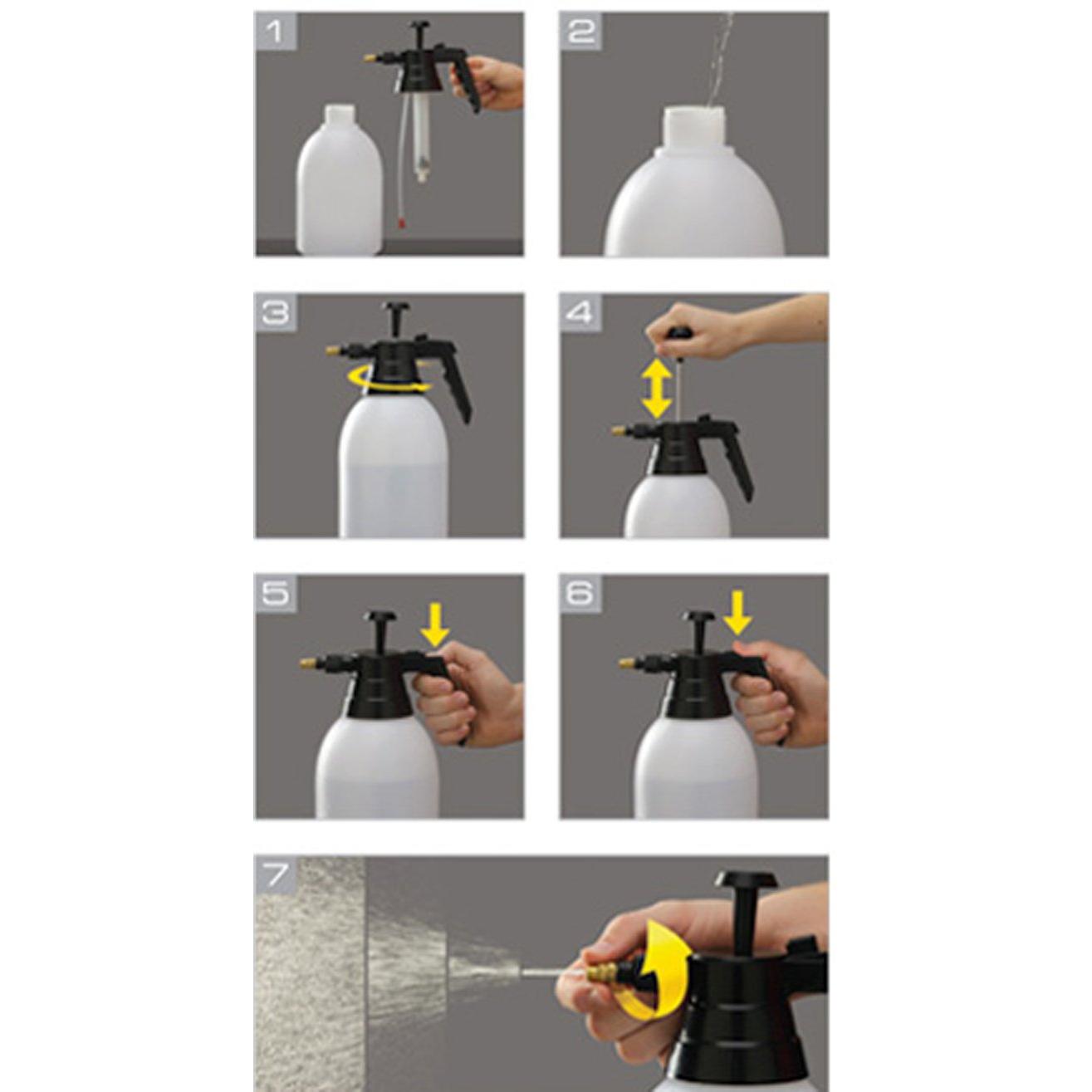 1

2

3

4

5

6

7