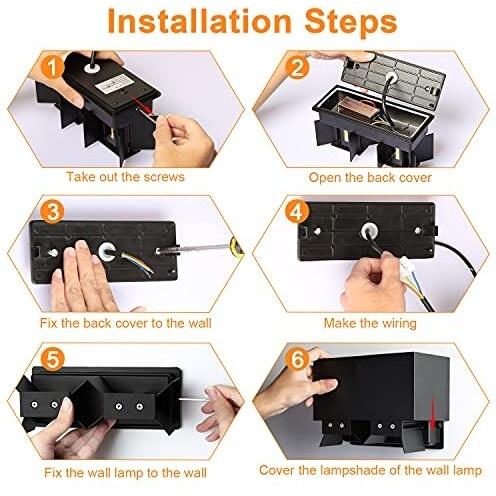 Installation Steps

1
Take out the screws

2
Open the back cover

3
Fix the back cover to the wall

4
Make the wiring

5
Fix the wall lamp to the wall

6
Cover the lampshade of the wall lamp