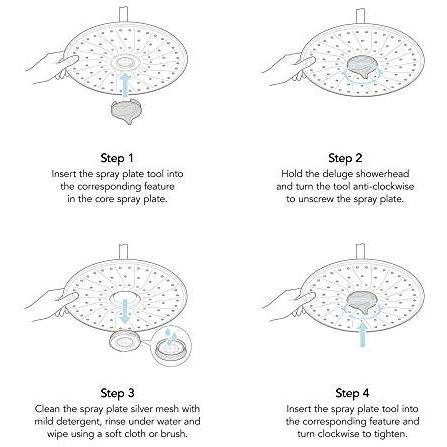 Step 1
Insert the spray plate tool into the corresponding feature in the core spray plate.

Step 2
Hold the deluge showerhead and turn the tool anti-clockwise to unscrew the spray plate.

Step 3
Clean the spray plate silver mesh with mild detergent, rinse under water and wipe using a soft cloth or brush.

Step 4
Insert the spray plate tool into the corresponding feature and turn clockwise to tighten.