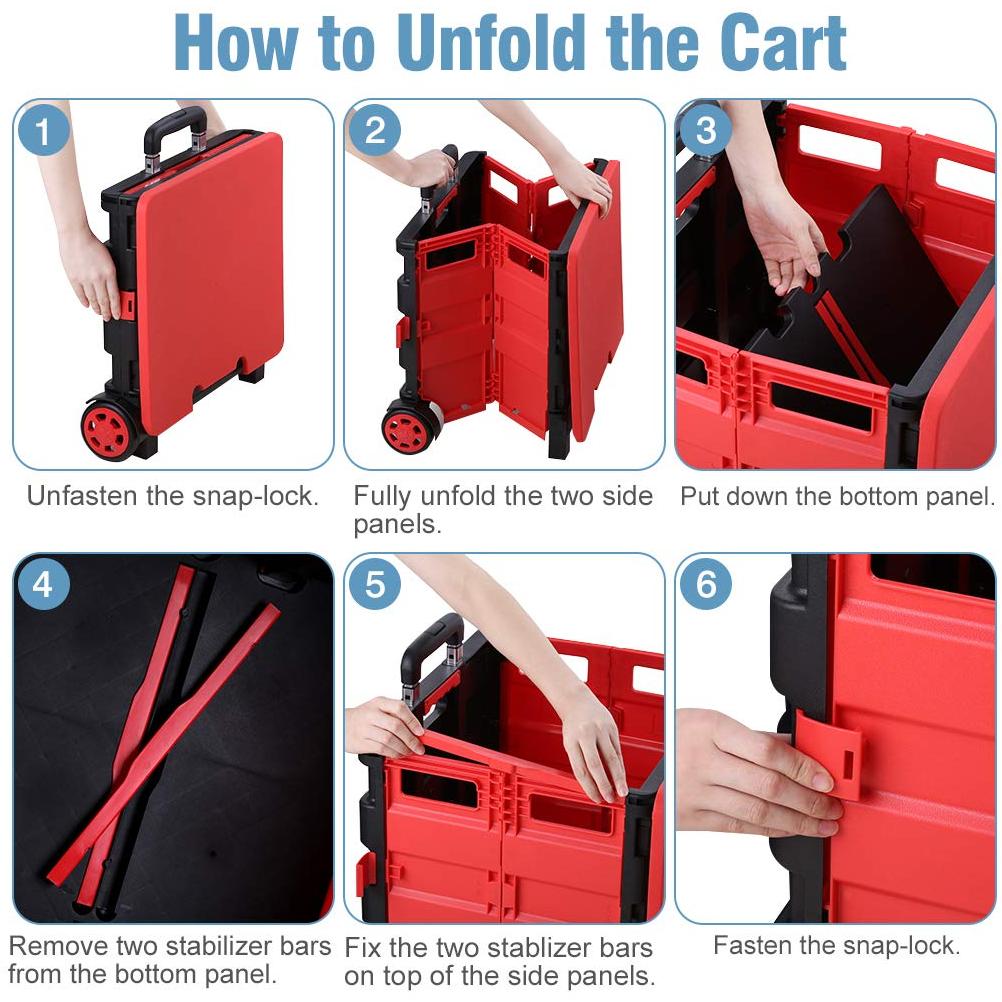 How to Unfold the Cart

1

Unfasten the snap-lock.

2

Fully unfold the two side panels.

3

Put down the bottom panel.

4

Remove two stabilizer bars from the bottom panel.

5

Fix the two stablizer bars on top of the side panels.

6

Fasten the snap-lock.