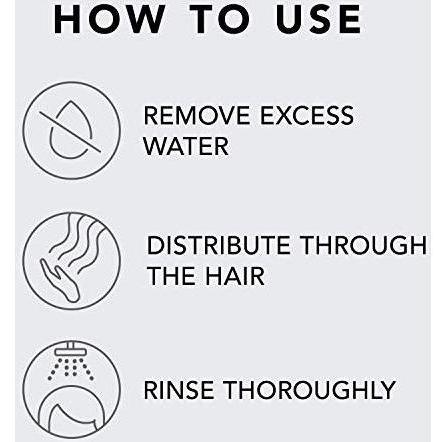 HOW TO USE

REMOVE EXCESS WATER

DISTRIBUTE THROUGH THE HAIR

RINSE THOROUGHLY