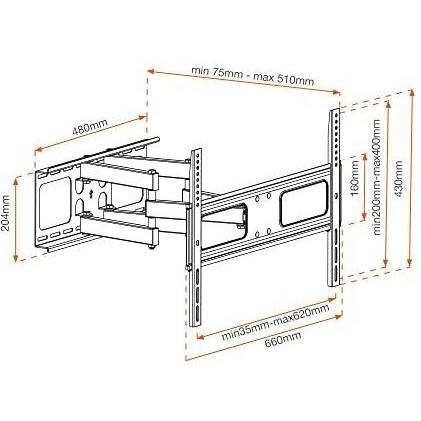 min 75mm - max 510mm

480mm

204mm

160mm

min200mm-max400mm

430mm

min35mm-max620mm

660mm