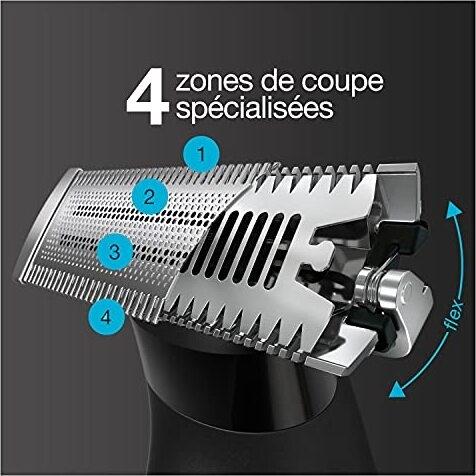 4 zones de coupe spécialisées

1

2

3

4

flex